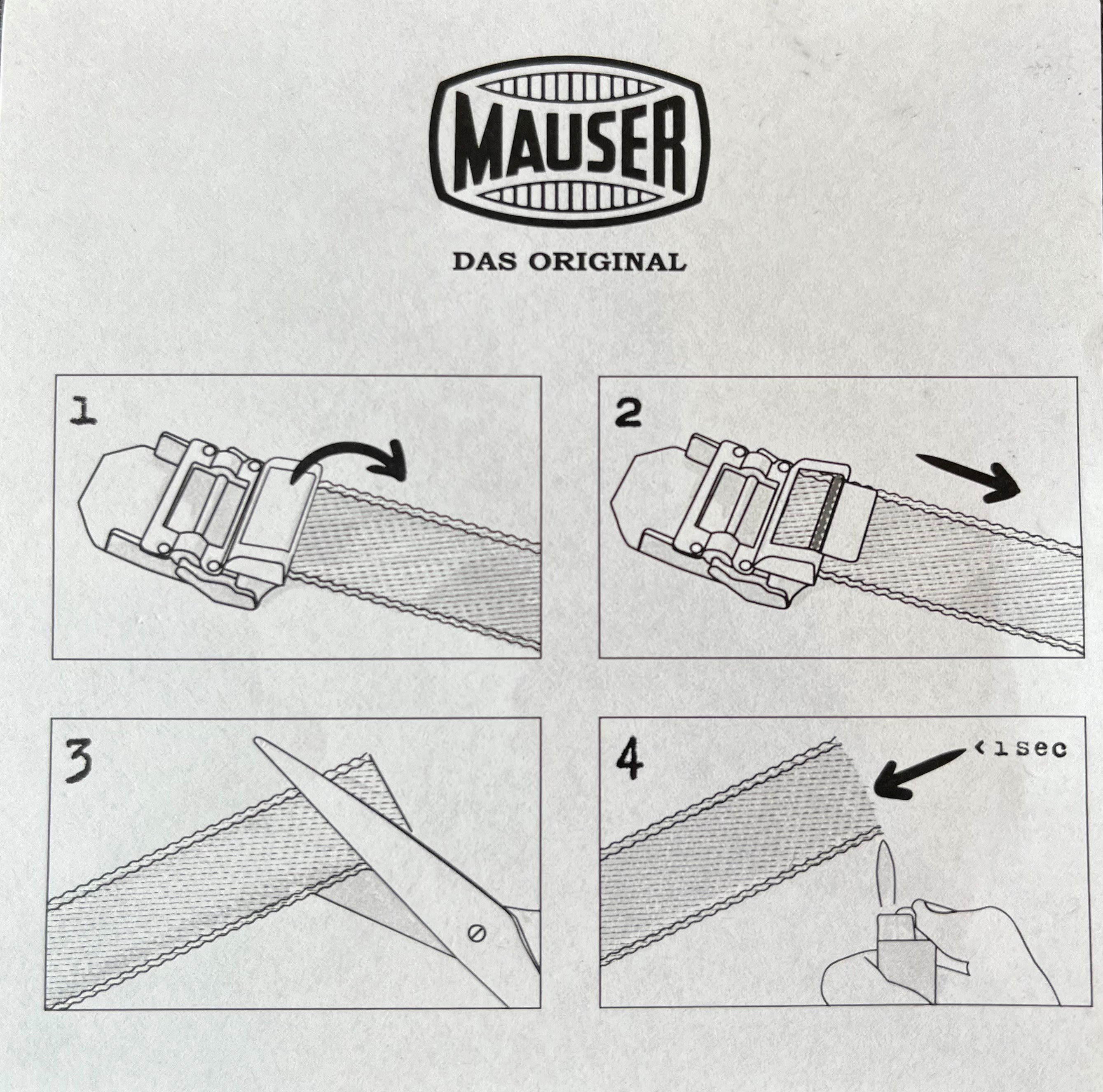 MAUSER

DAS ORIGINAL

1

2

3

4

<1sec